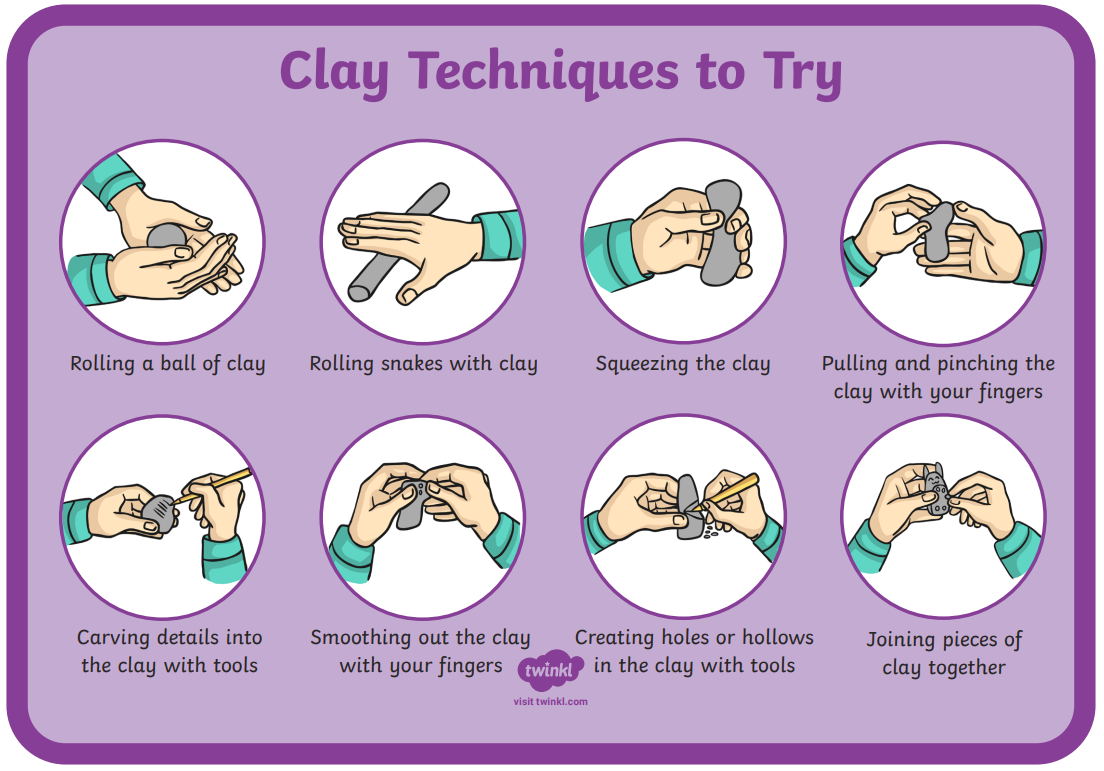 Clay Techniques to Try

Rolling a ball of clay

Rolling snakes with clay

Squeezing the clay

Pulling and pinching the clay with your fingers

Carving details into the clay with tools

Smoothing out the clay with your fingers

Creating holes or hollows in the clay with tools

Joining pieces of clay together

twinkl

visit twinkl.com